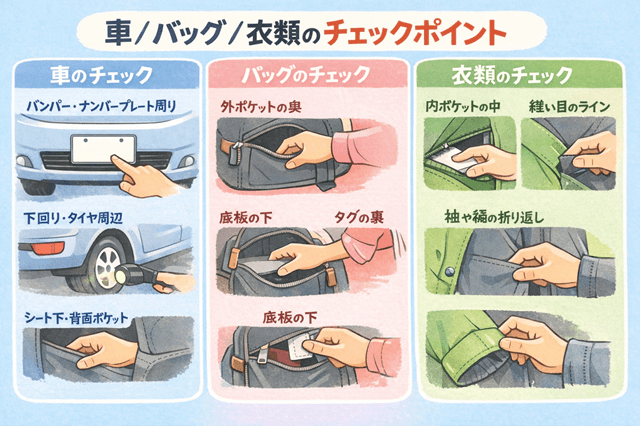 車／バッグ／衣類のチェックポイント

車のチェック

バンパー・ナンバープレート周り

下回り・タイヤ周辺

シート下・背面ポケット

バッグのチェック

外ポケットの奥

底板の下

タグの裏

底板の下

衣類のチェック

内ポケットの中

縫い目のライン

袖や裾の折り返し